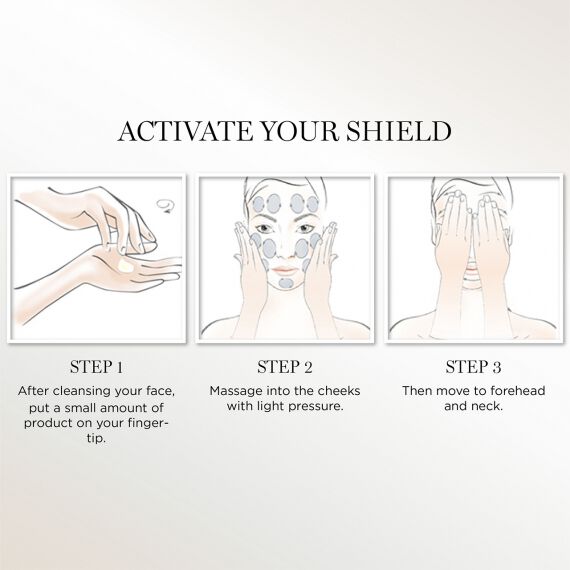 ACTIVATE YOUR SHIELD

STEP 1

After cleansing your face, put a small amount of product on your fingertip.

STEP 2

Massage into the cheeks with light pressure.

STEP 3

Then move to forehead and neck.